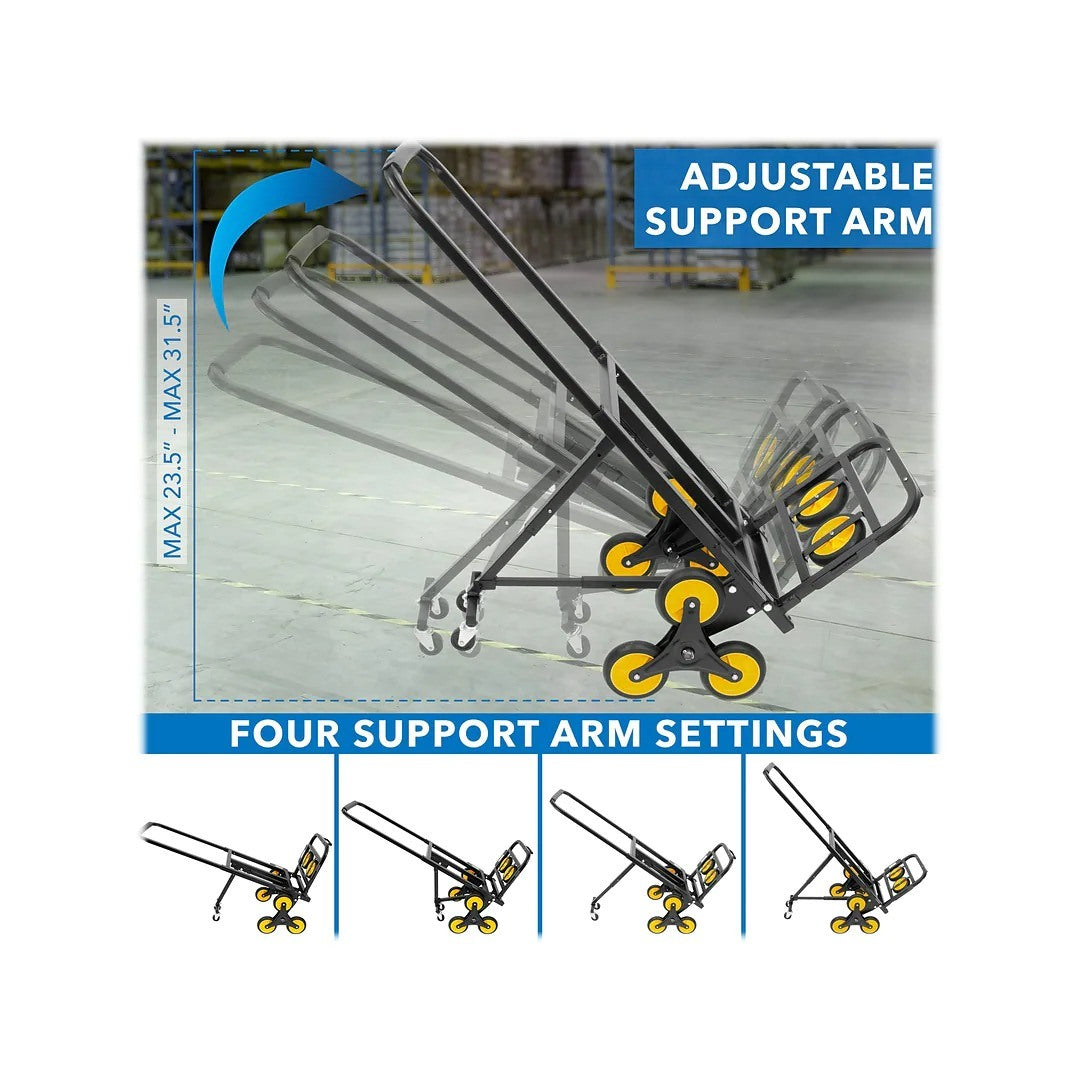 ADJUSTABLE SUPPORT ARM

MAX 23.5" - MAX 31.5"

FOUR SUPPORT ARM SETTINGS