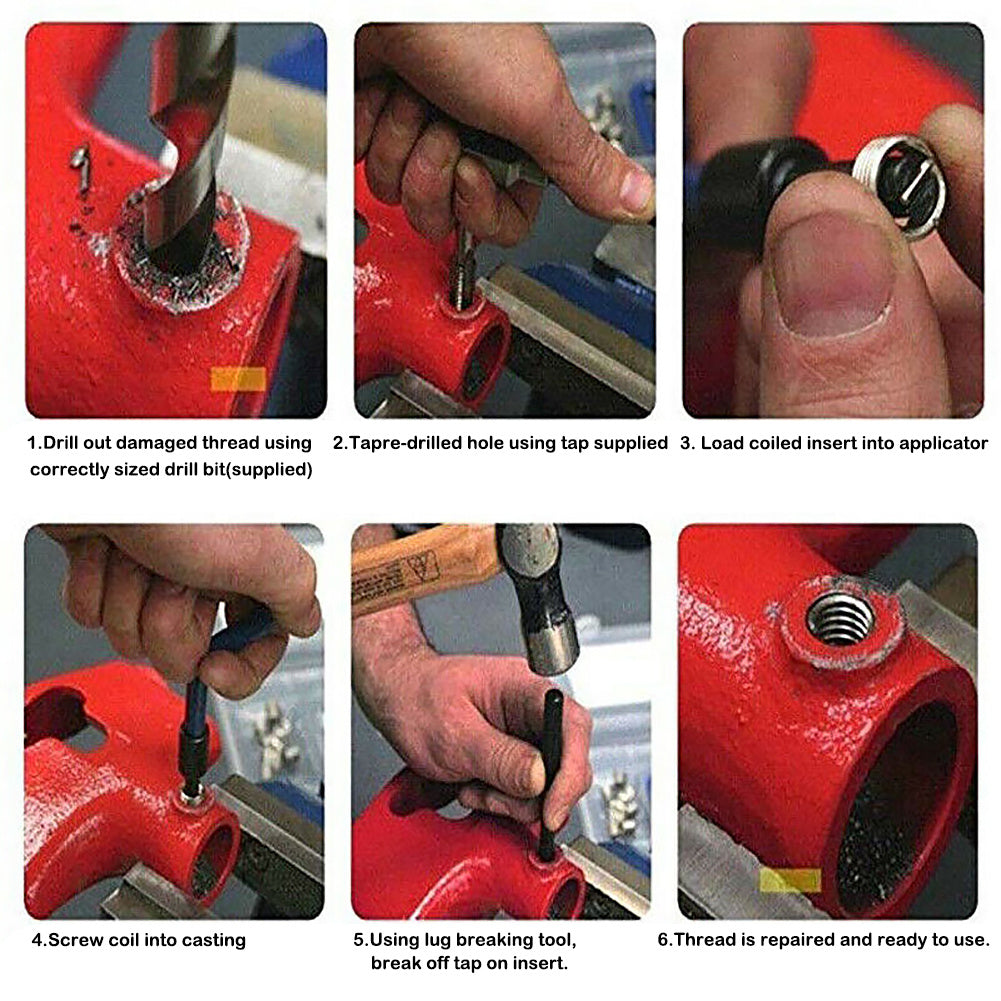 1.Drill out damaged thread using correctly sized drill bit(supplied)

2.Tapre-drilled hole using tap supplied

3. Load coiled insert into applicator

4.Screw coil into casting

5.Using lug breaking tool, break off tap on insert.

6.Thread is repaired and ready to use.