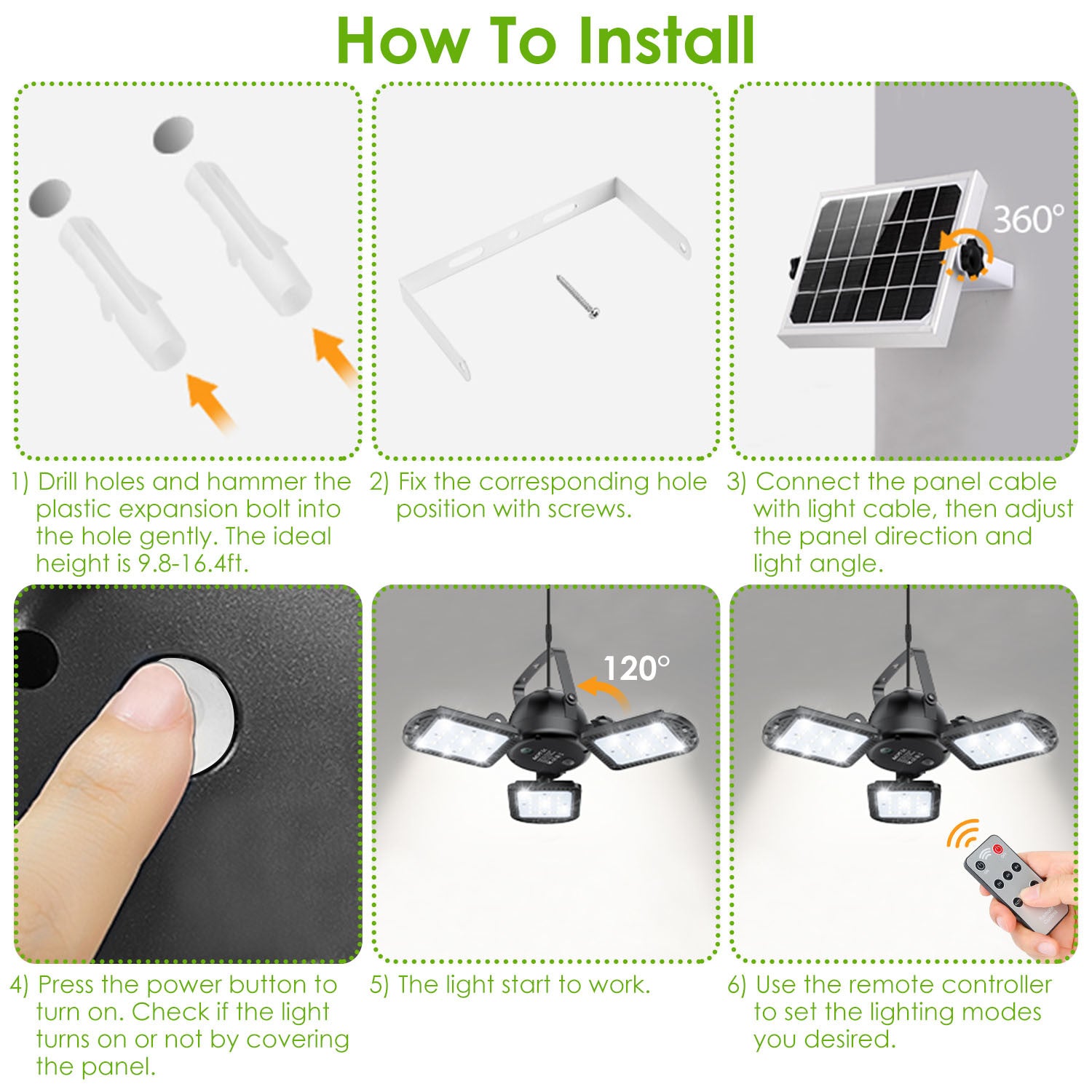 How To Install

360°

1) Drill holes and hammer the plastic expansion bolt into the hole gently. The ideal height is 9.8-16.4ft.

2) Fix the corresponding hole position with screws.

3) Connect the panel cable with light cable, then adjust the panel direction and light angle.

120°

4) Press the power button to turn on. Check if the light turns on or not by covering the panel.

5) The light start to work.

6) Use the remote controller to set the lighting modes you desired.