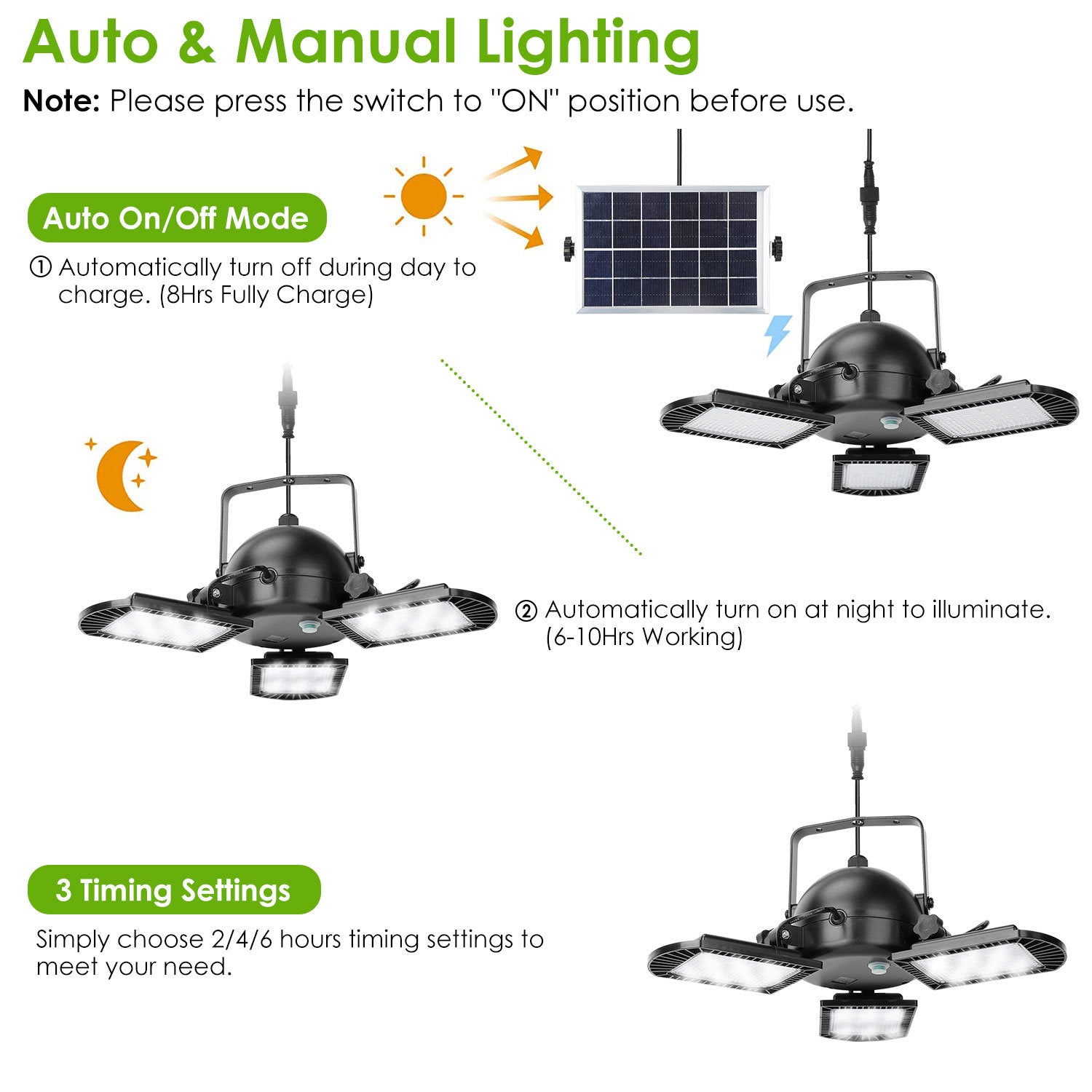 Auto & Manual Lighting

Note: Please press the switch to "ON" position before use.

Auto On/Off Mode

① Automatically turn off during day to charge. (8Hrs Fully Charge)

② Automatically turn on at night to illuminate. (6-10Hrs Working)

3 Timing Settings

Simply choose 2/4/6 hours timing settings to meet your need.