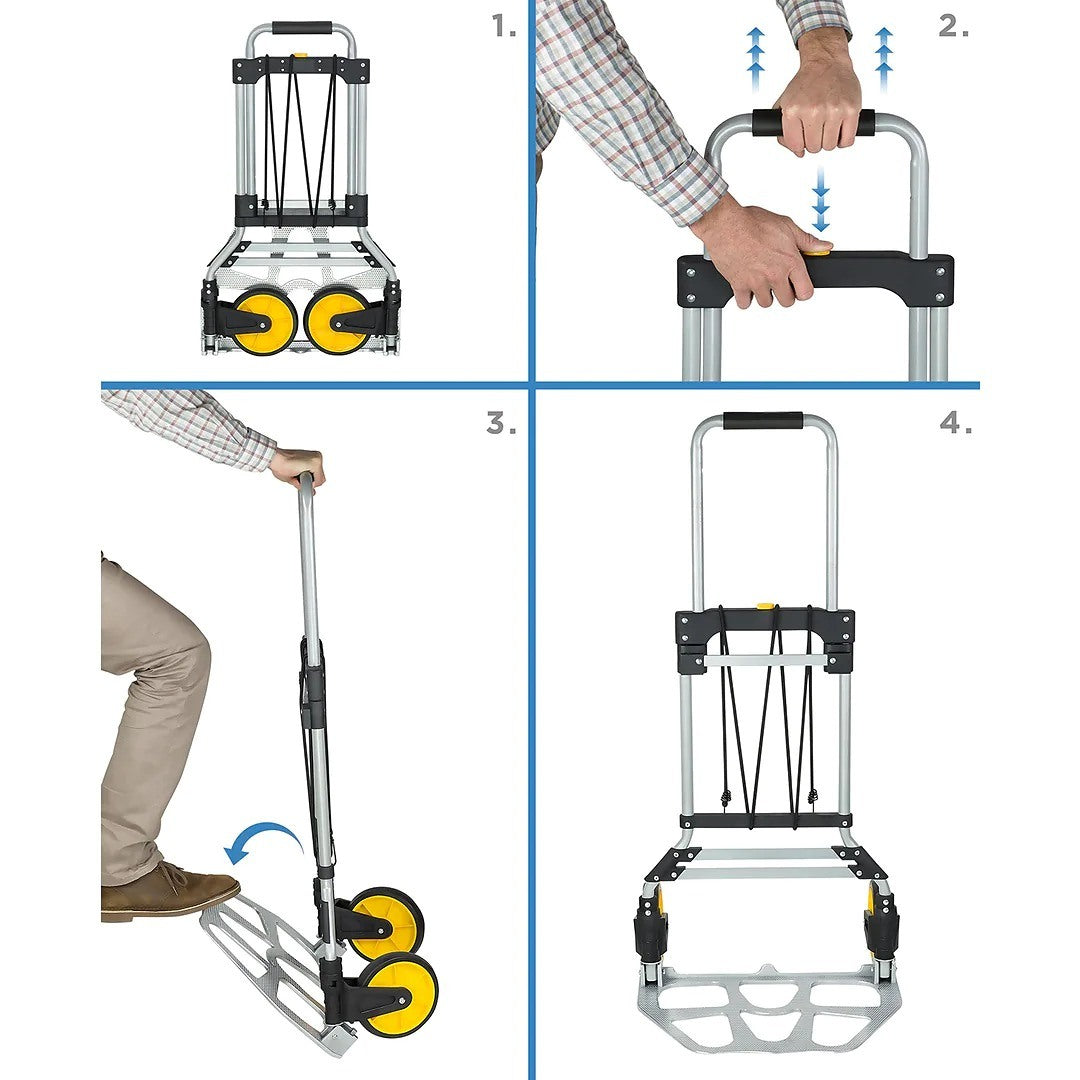 1.

2.

3.

4.